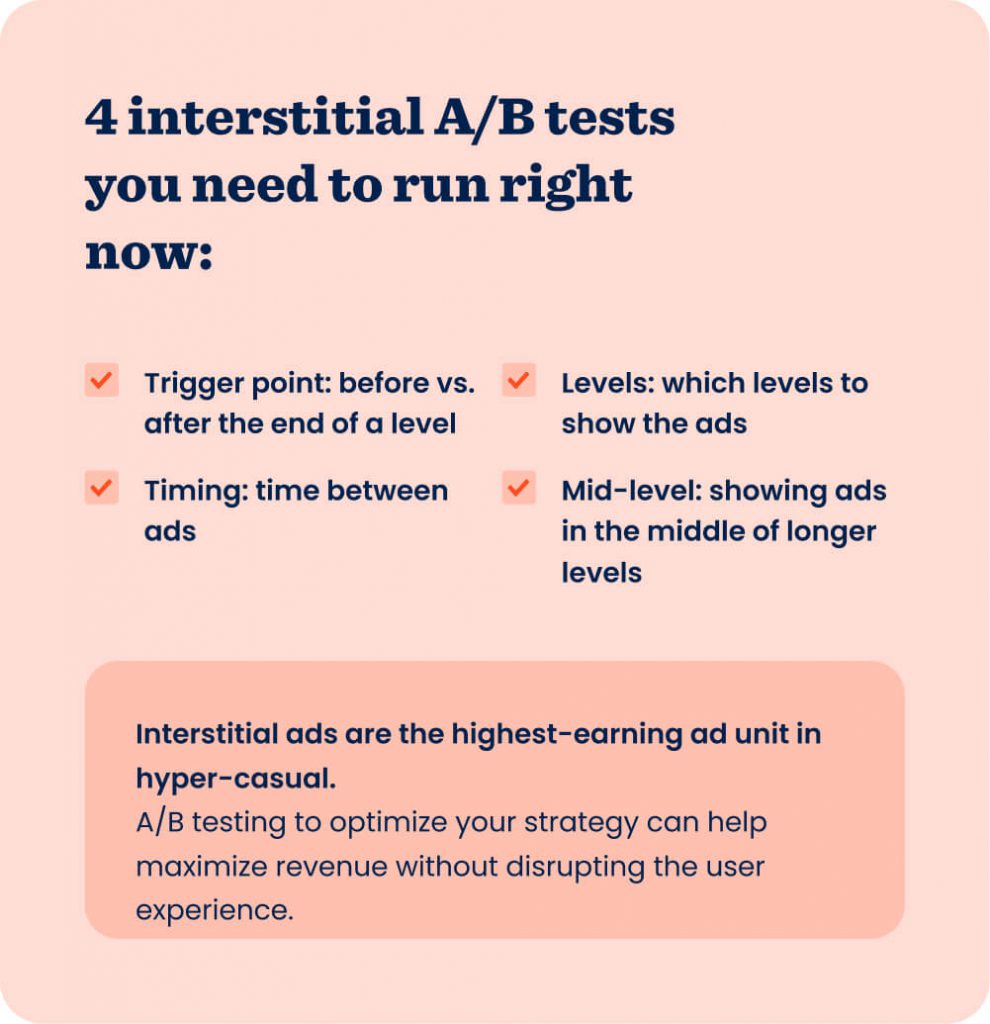 4 interstitial A/B tests you need to run right now:

Trigger point: before vs. after the end of a level

Timing: time between ads

Levels: which levels to show the ads

Mid-level: showing ads in the middle of longer levels

Interstitial ads are the highest-earning ad unit in hyper-casual.
A/B testing to optimize your strategy can help maximize revenue without disrupting the user experience.